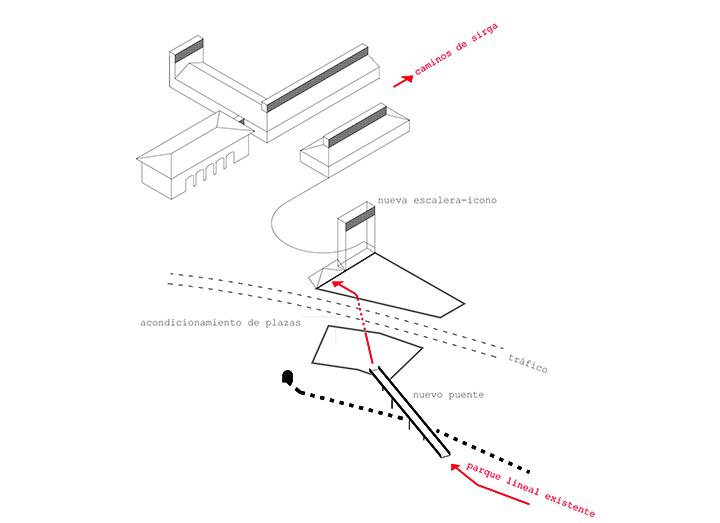 caminos de sirga

nueva escalera-icono

acondicionamiento de plazas

tráfico

nuevo puente

parque lineal existente